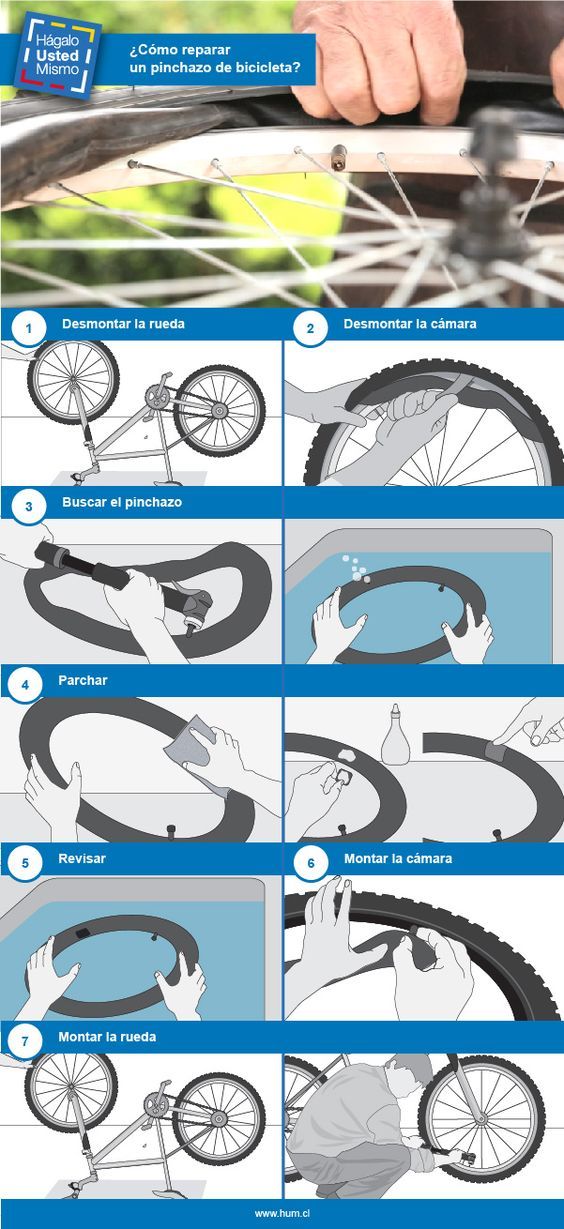 Hágalo Usted Mismo

¿Cómo reparar un pinchazo de bicicleta?

1 Desmontar la rueda

2 Desmontar la cámara

3 Buscar el pinchazo

4 Parchar

5 Revisar

6 Montar la cámara

7 Montar la rueda

www.hum.cl