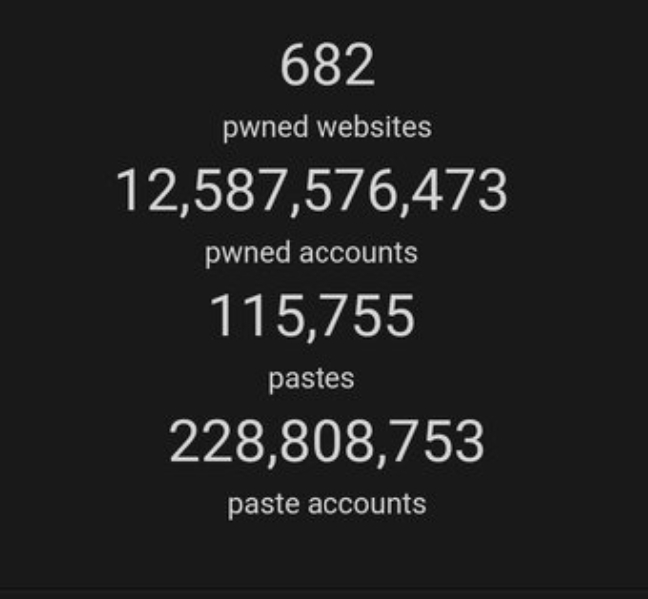 682

pwned websites

12,587,576,473

pwned accounts

115,755

pastes

228,808,753

paste accounts