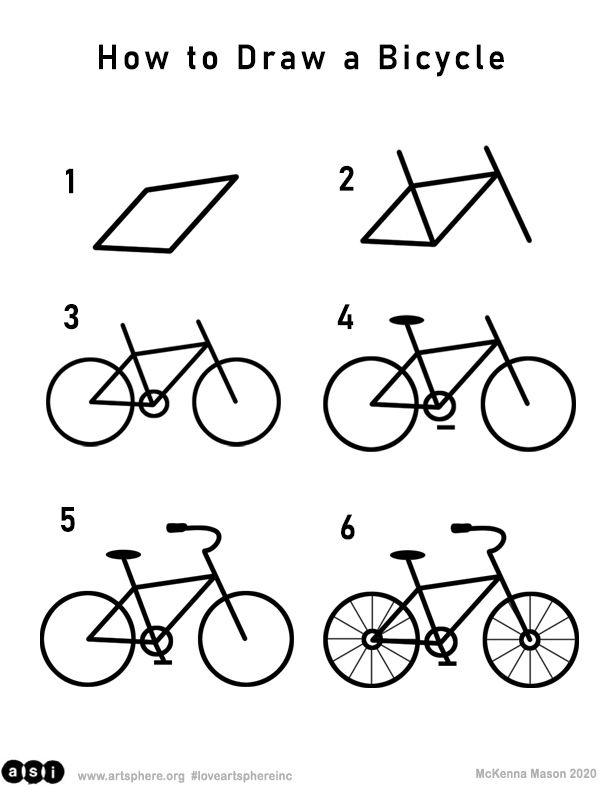 How to Draw a Bicycle

1

2

3

4

5

6

asi www.artsphere.org #loveartsphereinc

McKenna Mason 2020