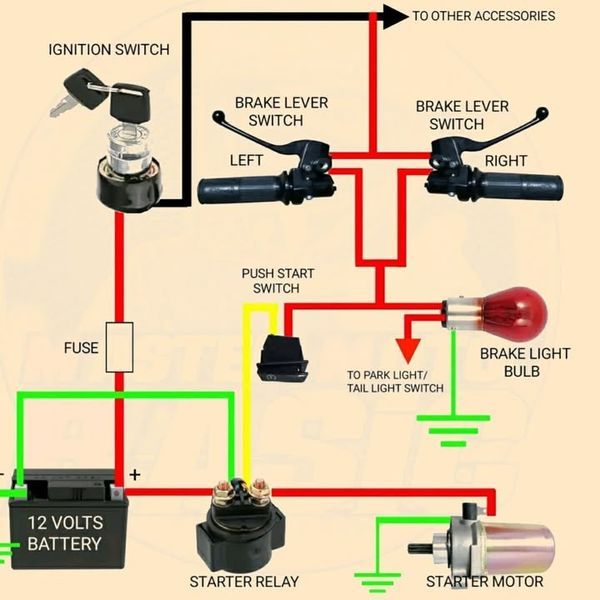 TO OTHER ACCESSORIES

IGNITION SWITCH

BRAKE LEVER SWITCH

BRAKE LEVER SWITCH

LEFT

RIGHT

PUSH START SWITCH

FUSE

BRAKE LIGHT BULB

TO PARK LIGHT/ TAIL LIGHT SWITCH

-

+

12 VOLTS BATTERY

STARTER RELAY

STARTER MOTOR