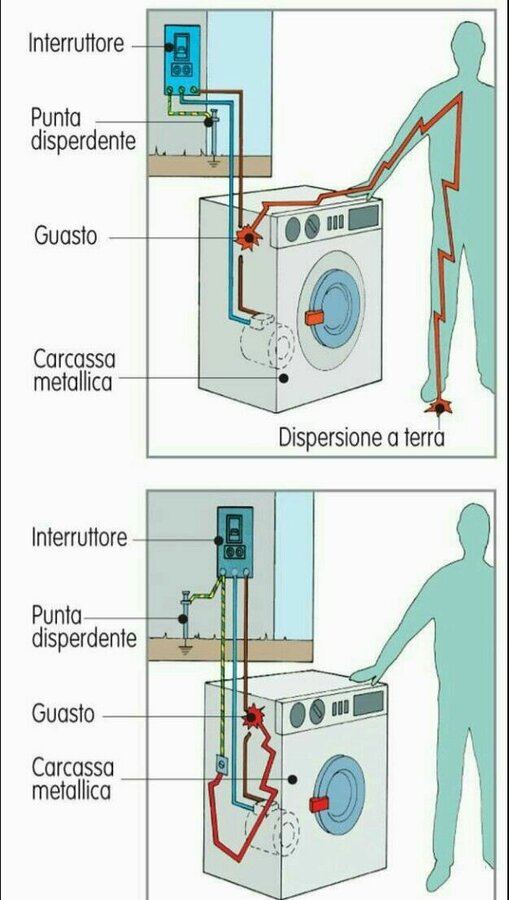 Interruttore

Punta disperdente

Guasto

Carcassa metallica

Dispersione a terra

Interruttore

Punta disperdente

Guasto

Carcassa metallica