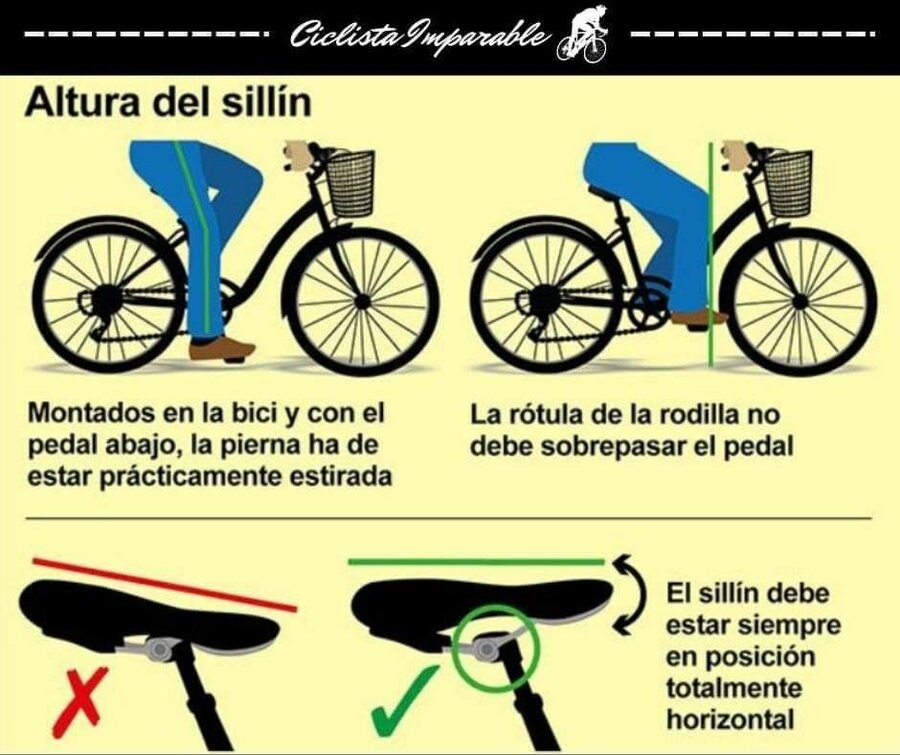 Ciclista Imparable

Altura del sillín

Montados en la bici y con el pedal abajo, la pierna ha de estar prácticamente estirada

La rótula de la rodilla no debe sobrepasar el pedal

El sillín debe estar siempre en posición totalmente horizontal