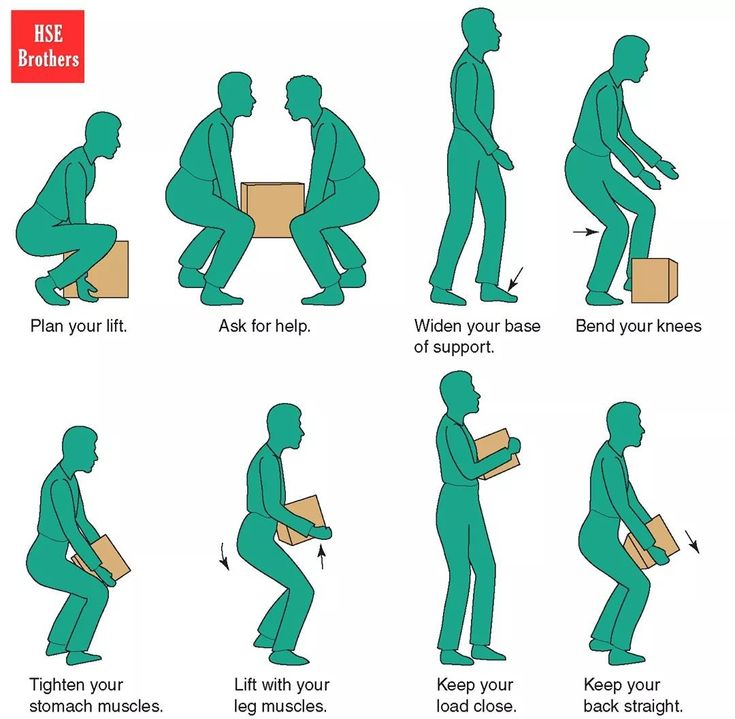 HSE Brothers

Plan your lift.

Ask for help.

Widen your base of support.

Bend your knees

Tighten your stomach muscles.

Lift with your leg muscles.

Keep your load close.

Keep your back straight.