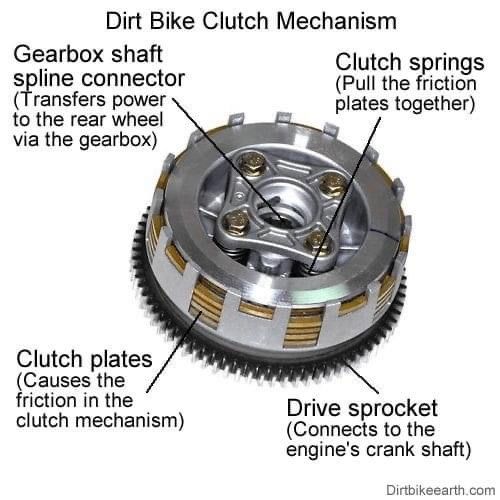 Dirt Bike Clutch Mechanism

Gearbox shaft spline connector
(Transfers power to the rear wheel via the gearbox)

Clutch springs
(Pull the friction plates together)

Clutch plates
(Causes the friction in the clutch mechanism)

Drive sprocket
(Connects to the engine's crank shaft)

Dirtbikeearth.com