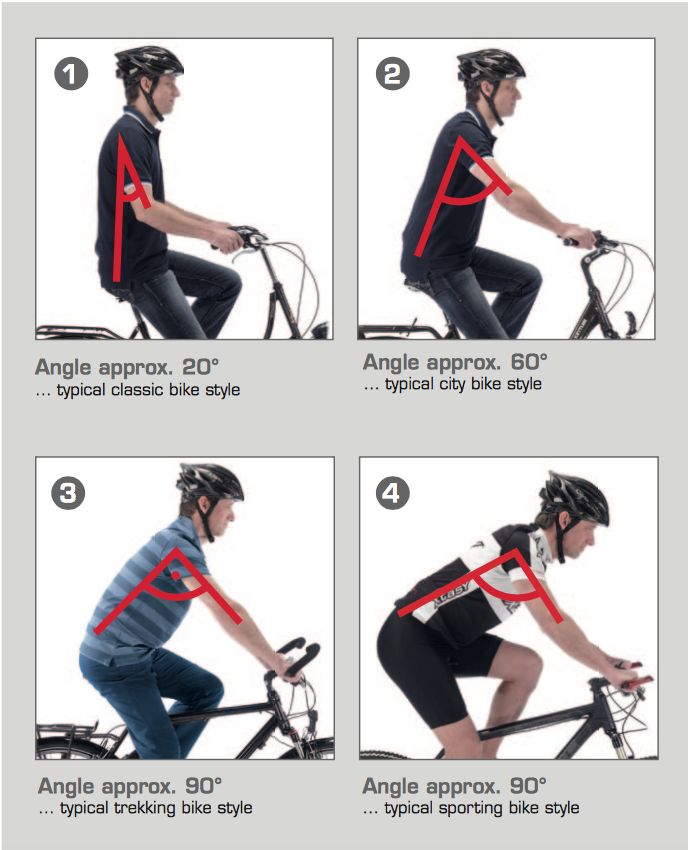 1

Angle approx. 20°
... typical classic bike style

2

Angle approx. 60°
... typical city bike style

3

Angle approx. 90°
... typical trekking bike style

4

Angle approx. 90°
... typical sporting bike style