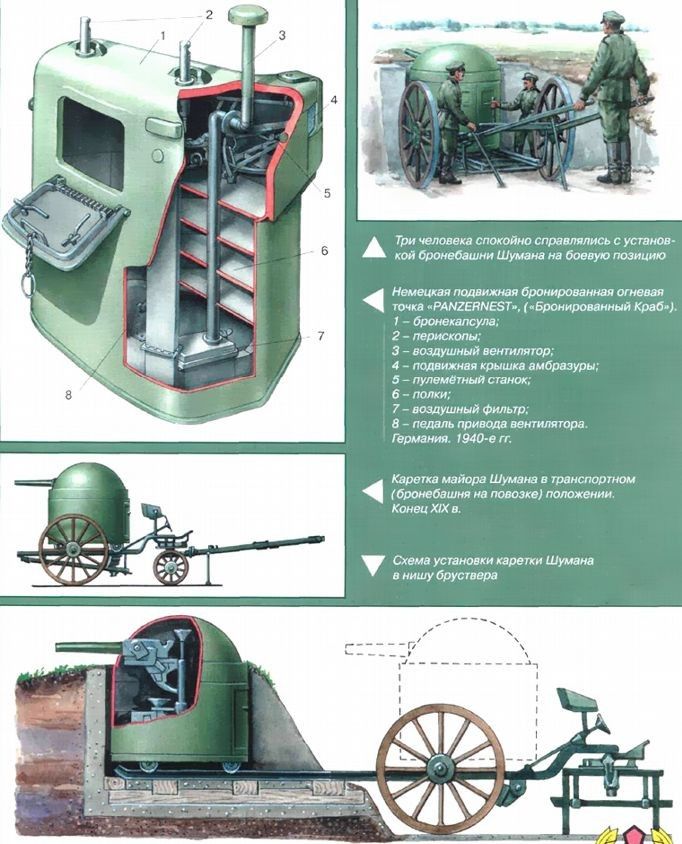 2
1
3
4
5
6
7
8

Три человека спокойно справлялись с установкой бронебашни Шумана на боевую позицию

Немецкая подвижная бронированная огневая точка «PANZERNEST», («Бронированный Краб»).
1 – бронекапсула;
2 – перископы;
3 – воздушный вентилятор;
4 – подвижная крышка амбразуры;
5 – пулемётный станок;
6 – полки;
7 – воздушный фильтр;
8 – педаль привода вентилятора.
Германия. 1940-е гг.

Каретка майора Шумана в транспортном (бронебашня на повозке) положении. Конец XIX в.

Схема установки каретки Шумана в нишу бруствера