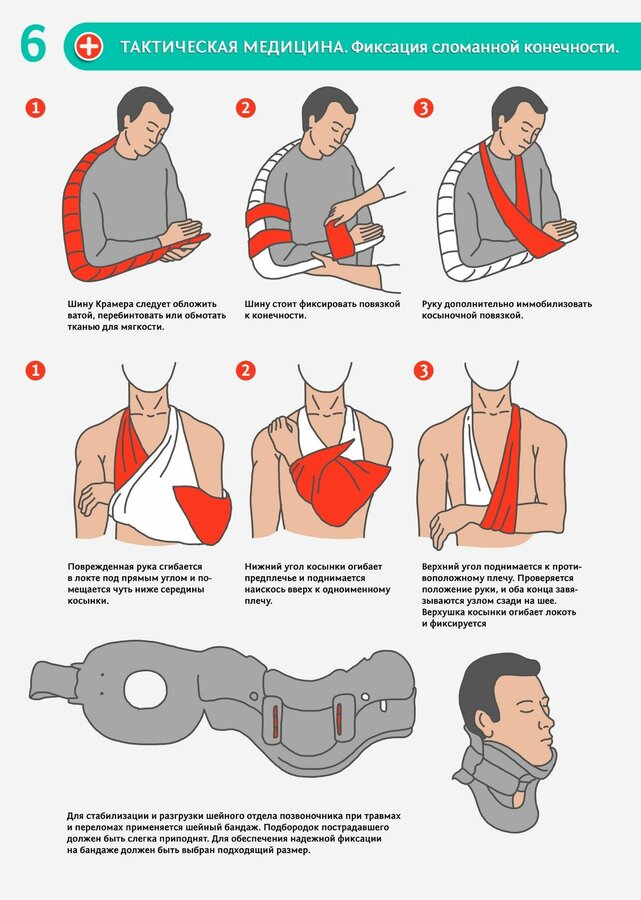 6

ТАКТИЧЕСКАЯ МЕДИЦИНА. Фиксация сломанной конечности.

1

Шину Крамера следует обложить ватой, перебинтовать или обмотать тканью для мягкости.

2

Шину стоит фиксировать повязкой к конечности.

3

Руку дополнительно иммобилизовать косыночной повязкой.

1

Поврежденная рука сгибается в локте под прямым углом и помещается чуть ниже середины косынки.

2

Нижний угол косынки огибает предплечье и поднимается наискось вверх к одноименному плечу.

3

Верхний угол поднимается к противоположному плечу. Проверяется положение руки, и оба конца завязываются узлом сзади на шее. Верхушка косынки огибает локоть и фиксируется

Для стабилизации и разгрузки шейного отдела позвоночника при травмах и переломах применяется шейный бандаж. Подбородок пострадавшего должен быть слегка приподнят. Для обеспечения надежной фиксации на бандаже должен быть выбран подходящий размер.