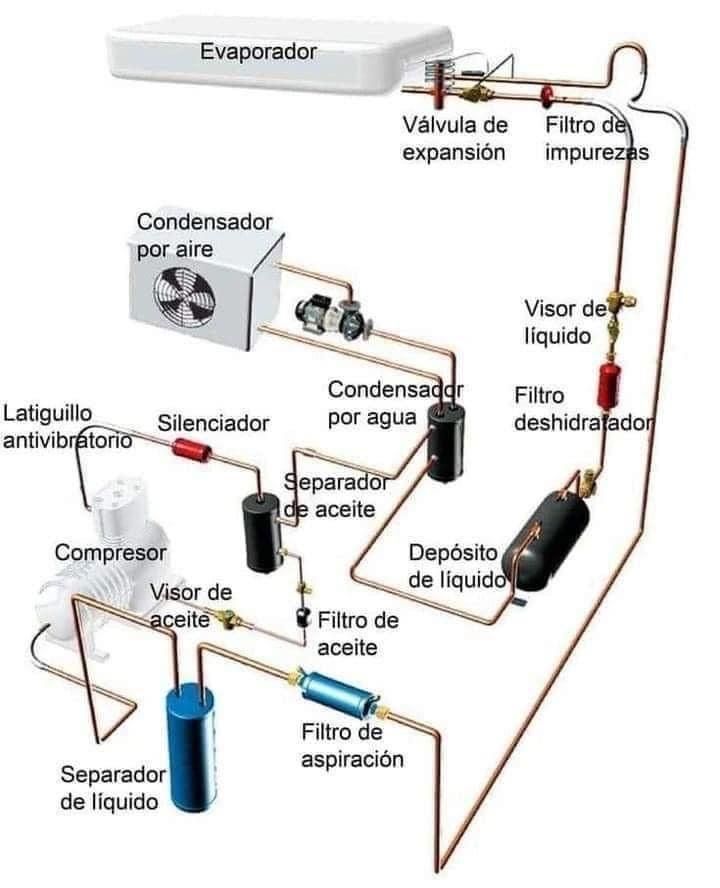 Evaporador

Válvula de expansión

Filtro de impurezas

Condensador por aire

Visor de líquido

Condensador por agua

Filtro deshidratador

Latiguillo antivibratorio

Silenciador

Separador de aceite

Compresor

Depósito de líquido

Visor de aceite

Filtro de aceite

Filtro de aspiración

Separador de líquido