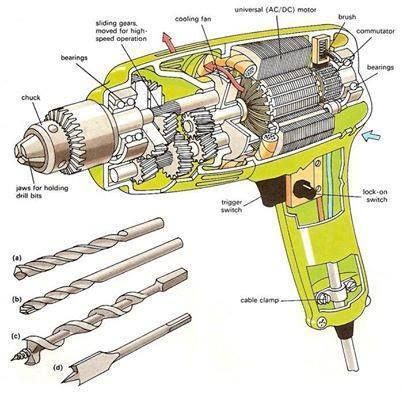 sliding gears, moved for high-speed operation

cooling fan

universal (AC/DC) motor

brush

commutator

bearings

bearings

chuck

jaws for holding drill bits

trigger switch

lock-on switch

cable clamp

(a)

(b)

(c)

(d)