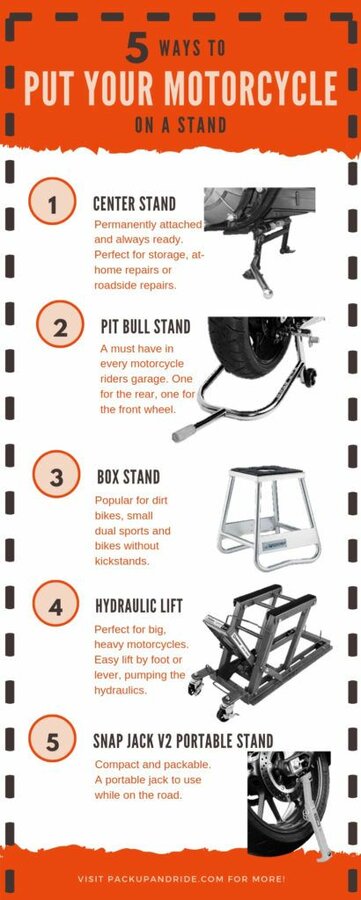 5 WAYS TO
PUT YOUR MOTORCYCLE
ON A STAND

1
CENTER STAND
Permanently attached and always ready. Perfect for storage, at-home repairs or roadside repairs.

2
PIT BULL STAND
A must have in every motorcycle riders garage. One for the rear, one for the front wheel.

3
BOX STAND
Popular for dirt bikes, small dual sports and bikes without kickstands.

4
HYDRAULIC LIFT
Perfect for big, heavy motorcycles. Easy lift by foot or lever, pumping the hydraulics.

5
SNAP JACK V2 PORTABLE STAND
Compact and packable. A portable jack to use while on the road.

VISIT PACKUPANDRIDE.COM FOR MORE!