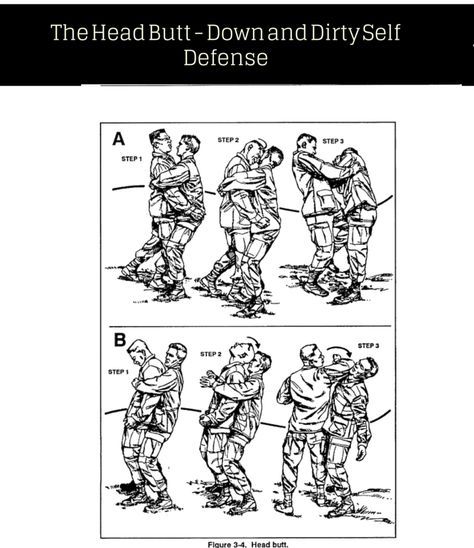 The Head Butt - Down and Dirty Self Defense

A

STEP 1

STEP 2

STEP 3

B

STEP 1

STEP 2

STEP 3

Figure 3-4. Head butt.