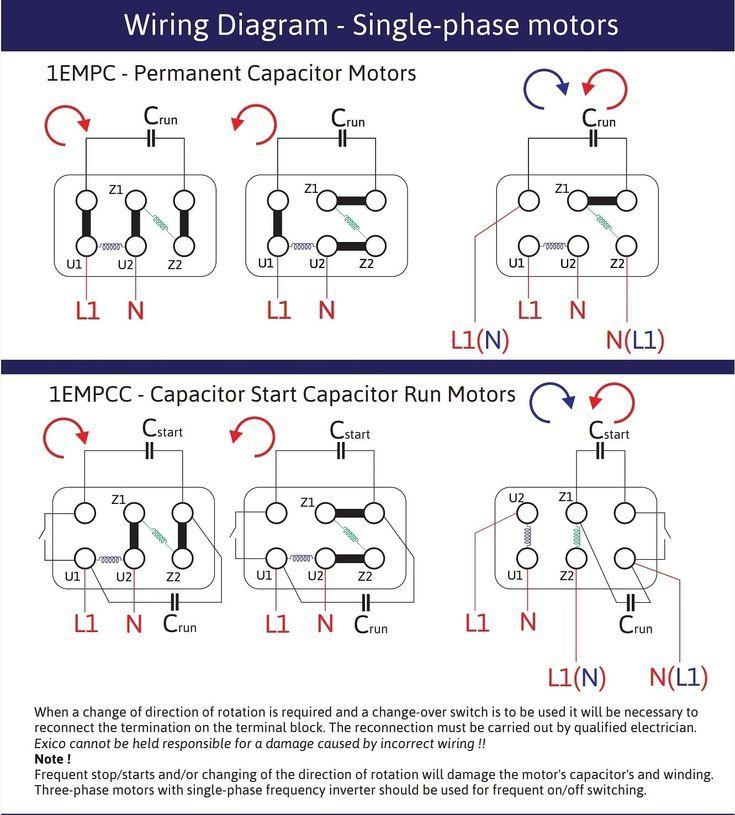 Wiring Diagram - Single-phase motors

1EMPC - Permanent Capacitor Motors

$C_{run}$

Z1

U1 U2 Z2

L1 N

$C_{run}$

Z1

U1 U2 Z2

L1 N

$C_{run}$

Z1

U1 U2 Z2

L1 N

L1(N) N(L1)

1EMPCC - Capacitor Start Capacitor Run Motors

$C_{start}$

Z1

U1 U2 Z2

L1 N $C_{run}$

$C_{start}$

Z1

U1 U2 Z2

L1 N $C_{run}$

$C_{start}$

U2 Z1

U1 Z2

L1 N $C_{run}$

L1(N) N(L1)

When a change of direction of rotation is required and a change-over switch is to be used it will be necessary to reconnect the termination on the terminal block. The reconnection must be carried out by qualified electrician.
Exico cannot be held responsible for a damage caused by incorrect wiring !!
Note !
Frequent stop/starts and/or changing of the direction of rotation will damage the motor's capacitor's and winding.
Three-phase motors with single-phase frequency inverter should be used for frequent on/off switching.