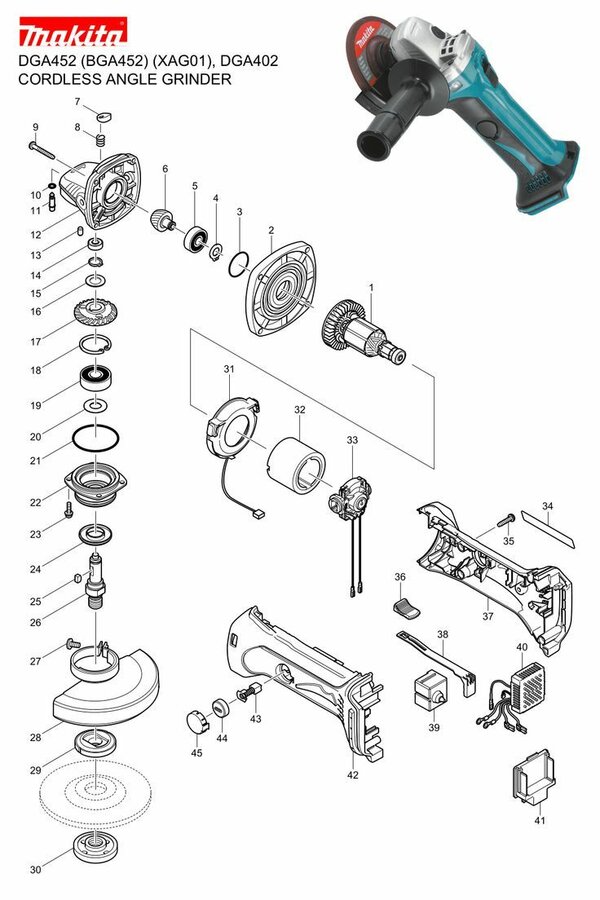 makita
DGA452 (BGA452) (XAG01), DGA402
CORDLESS ANGLE GRINDER

7
8
9
10
11
12
13
14
15
16
17
18
19
20
21
22
23
24
25
26
27
28
29
30
6
5
4
3
2
1
31
32
33
34
35
36
37
38
39
40
41
42
43
44
45