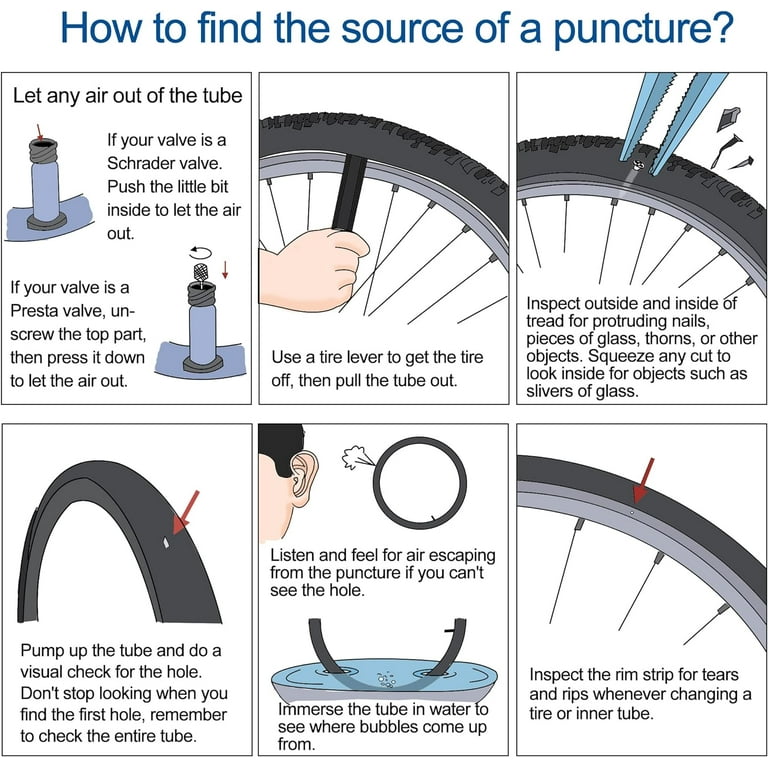 How to find the source of a puncture?

Let any air out of the tube

If your valve is a Schrader valve. Push the little bit inside to let the air out.

If your valve is a Presta valve, unscrew the top part, then press it down to let the air out.

Use a tire lever to get the tire off, then pull the tube out.

Inspect outside and inside of tread for protruding nails, pieces of glass, thorns, or other objects. Squeeze any cut to look inside for objects such as slivers of glass.

Pump up the tube and do a visual check for the hole. Don't stop looking when you find the first hole, remember to check the entire tube.

Listen and feel for air escaping from the puncture if you can't see the hole.

Immerse the tube in water to see where bubbles come up from.

Inspect the rim strip for tears and rips whenever changing a tire or inner tube.