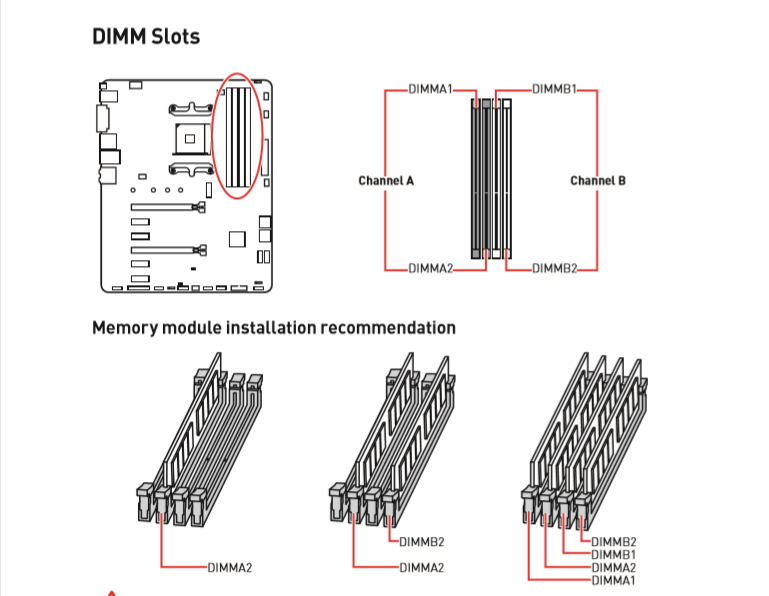 DIMM Slots

DIMMA1
DIMMB1
Channel A
Channel B
DIMMA2
DIMMB2

Memory module installation recommendation

DIMMA2

DIMMB2
DIMMA2

DIMMB2
DIMMB1
DIMMA2
DIMMA1