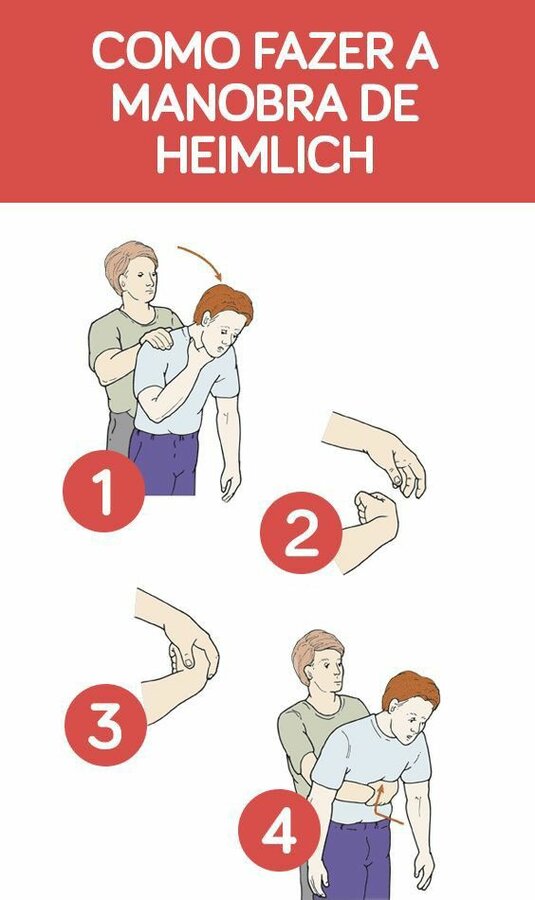 COMO FAZER A MANOBRA DE HEIMLICH

1

2

3

4