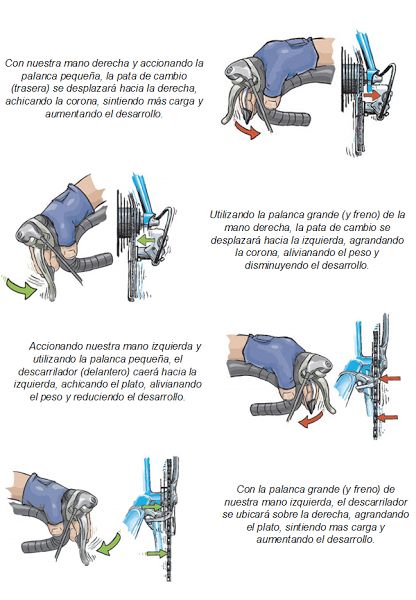 Con nuestra mano derecha y accionando la palanca pequeña, la pata de cambio (trasera) se desplazará hacia la derecha, achicando la corona, sintiendo más carga y aumentando el desarrollo.

Utilizando la palanca grande (y freno) de la mano derecha, la pata de cambio se desplazará hacia la izquierda, agrandando la corona, alivianando el peso y disminuyendo el desarrollo.

Accionando nuestra mano izquierda y utilizando la palanca pequeña, el descarrilador (delantero) caerá hacia la izquierda, achicando el plato, alivianando el peso y reduciendo el desarrollo.

Con la palanca grande (y freno) de nuestra mano izquierda, el descarrilador se ubicará sobre la derecha, agrandando el plato, sintiendo mas carga y aumentando el desarrollo.