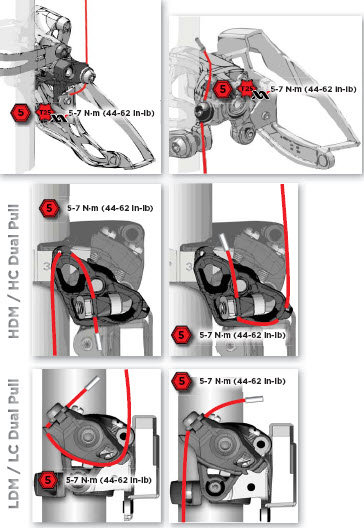 5 T25 XX 5-7 N·m (44-62 in-lb)

5 T25 XX 5-7 N·m (44-62 in-lb)

HDM / HC Dual Pull

5 5-7 N·m (44-62 in-lb)

5 5-7 N·m (44-62 in-lb)

LDM / LC Dual Pull

5 5-7 N·m (44-62 in-lb)

5 5-7 N·m (44-62 in-lb)