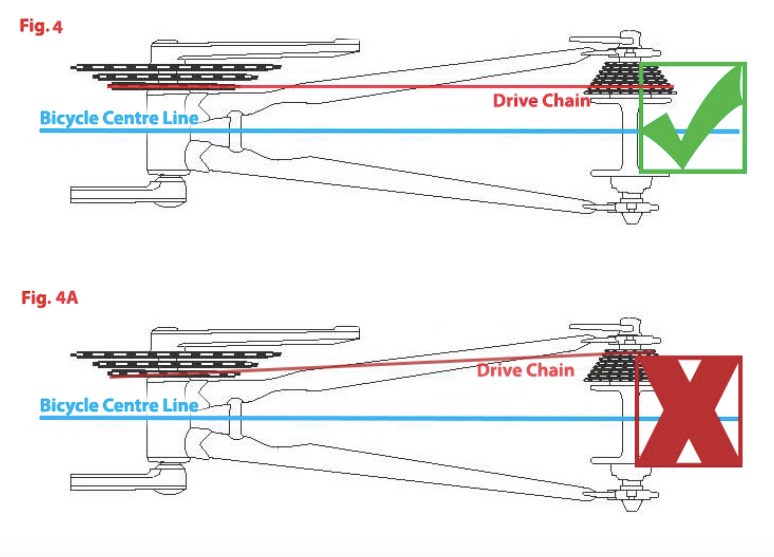 Fig. 4

Drive Chain

Bicycle Centre Line

Fig. 4A

Drive Chain

Bicycle Centre Line