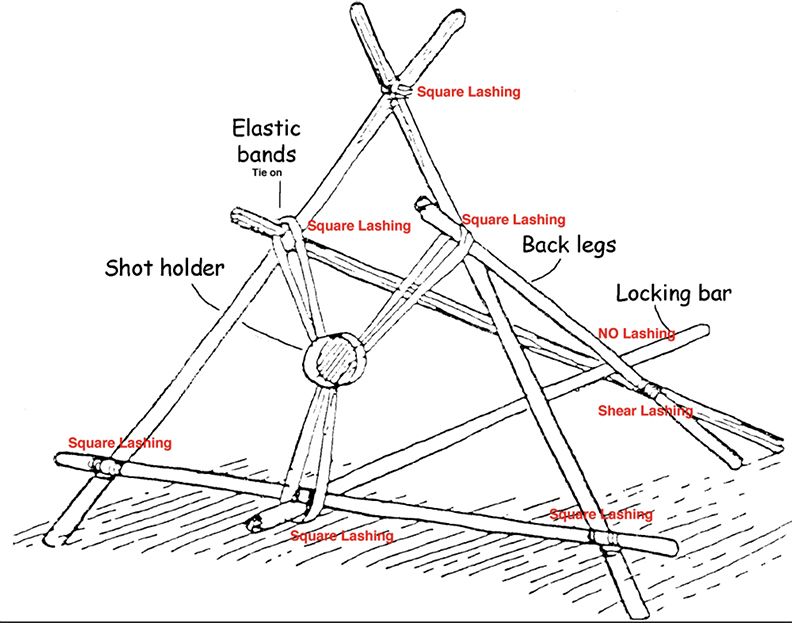 Square Lashing

Elastic bands
Tie on

Square Lashing

Square Lashing

Back legs

Shot holder

Locking bar

NO Lashing

Shear Lashing

Square Lashing

Square Lashing

Square Lashing