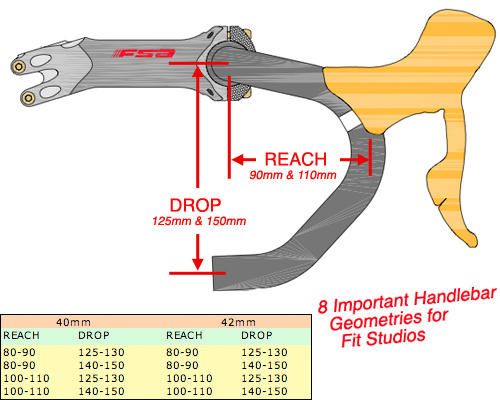 FSA

REACH
90mm & 110mm

DROP
125mm & 150mm

8 Important Handlebar Geometries for Fit Studios

| 40mm | | 42mm | |
|---|---|---|---|
| REACH | DROP | REACH | DROP |
| 80-90 | 125-130 | 80-90 | 125-130 |
| 80-90 | 140-150 | 80-90 | 140-150 |
| 100-110 | 125-130 | 100-110 | 125-130 |
| 100-110 | 140-150 | 100-110 | 140-150 |