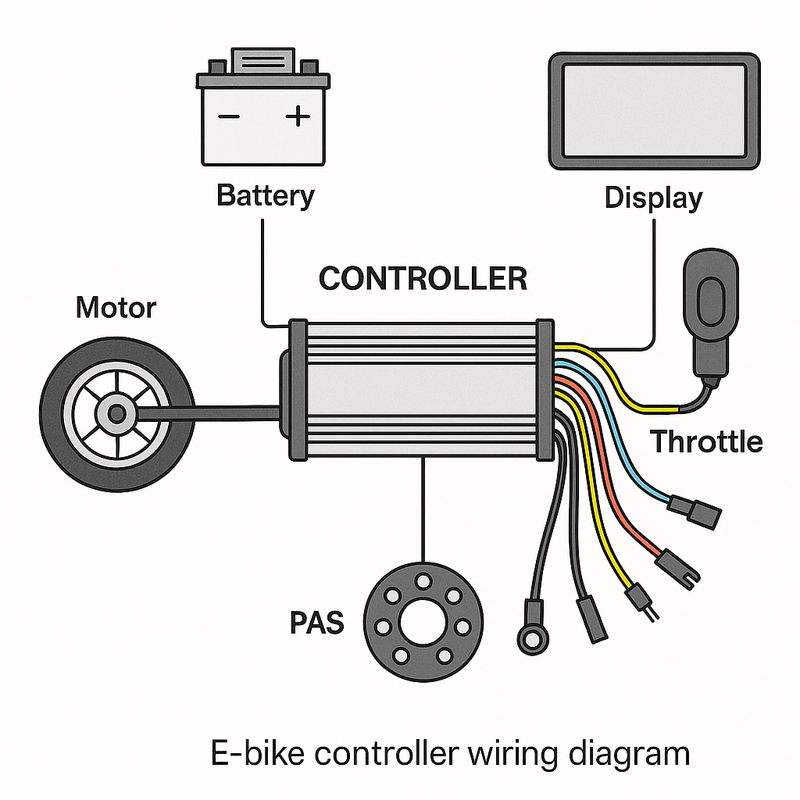 −   +

Battery

Display

CONTROLLER

Motor

Throttle

PAS

E-bike controller wiring diagram