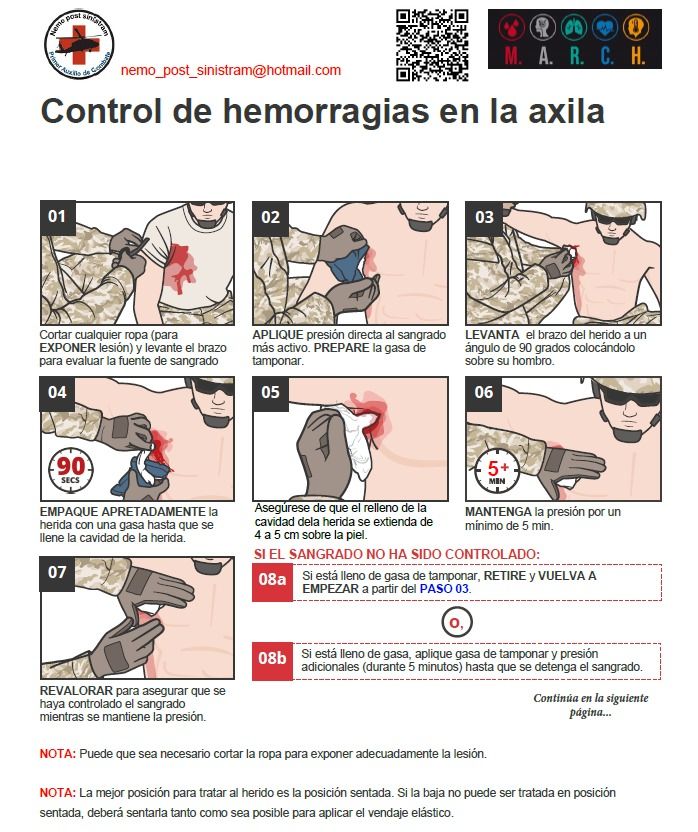 Nemo post sinistram
Primer Auxilio de Combate

nemo_post_sinistram@hotmail.com

M. A. R. C. H.

Control de hemorragias en la axila

01
Cortar cualquier ropa (para EXPONER lesión) y levante el brazo para evaluar la fuente de sangrado

02
APLIQUE presión directa al sangrado más activo. PREPARE la gasa de tamponar.

03
LEVANTA el brazo del herido a un ángulo de 90 grados colocándolo sobre su hombro.

04
90 SECS
EMPAQUE APRETADAMENTE la herida con una gasa hasta que se llene la cavidad de la herida.

05
Asegúrese de que el relleno de la cavidad dela herida se extienda de 4 a 5 cm sobre la piel.

06
5+ MIN
MANTENGA la presión por un mínimo de 5 min.

07
REVALORAR para asegurar que se haya controlado el sangrado mientras se mantiene la presión.

SI EL SANGRADO NO HA SIDO CONTROLADO:

08a
Si está lleno de gasa de tamponar, RETIRE y VUELVA A EMPEZAR a partir del PASO 03.

O,

08b
Si está lleno de gasa, aplique gasa de tamponar y presión adicionales (durante 5 minutos) hasta que se detenga el sangrado.

Continúa en la siguiente página...

NOTA: Puede que sea necesario cortar la ropa para exponer adecuadamente la lesión.

NOTA: La mejor posición para tratar al herido es la posición sentada. Si la baja no puede ser tratada en posición sentada, deberá sentarla tanto como sea posible para aplicar el vendaje elástico.