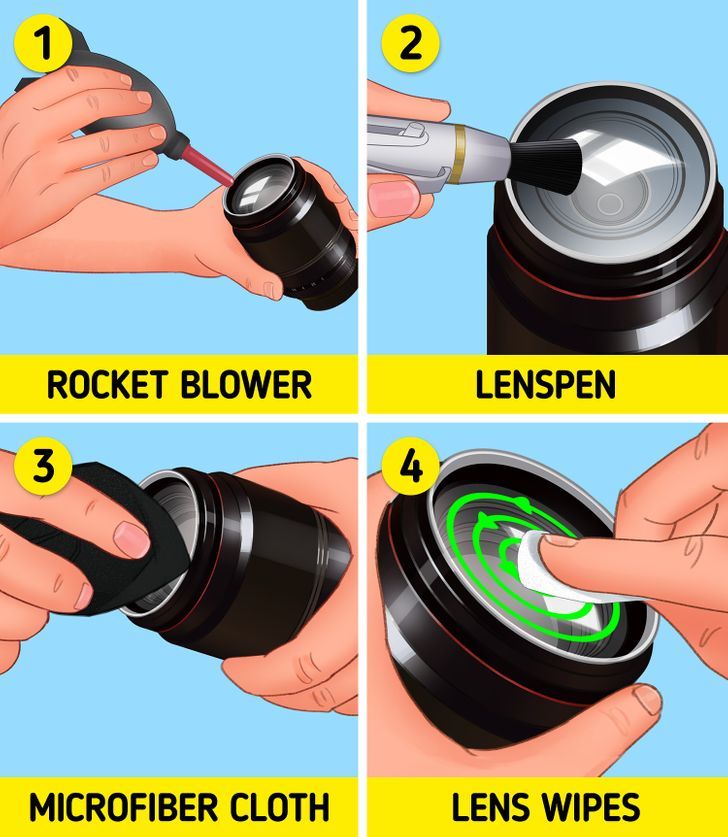 1

ROCKET BLOWER

2

LENSPEN

3

MICROFIBER CLOTH

4

LENS WIPES