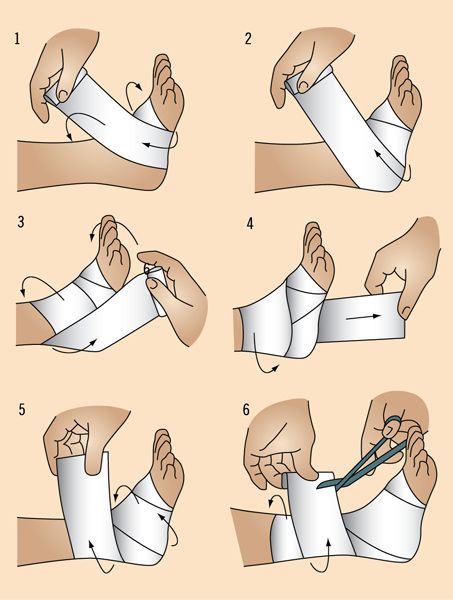 1

2

3

4

5

6