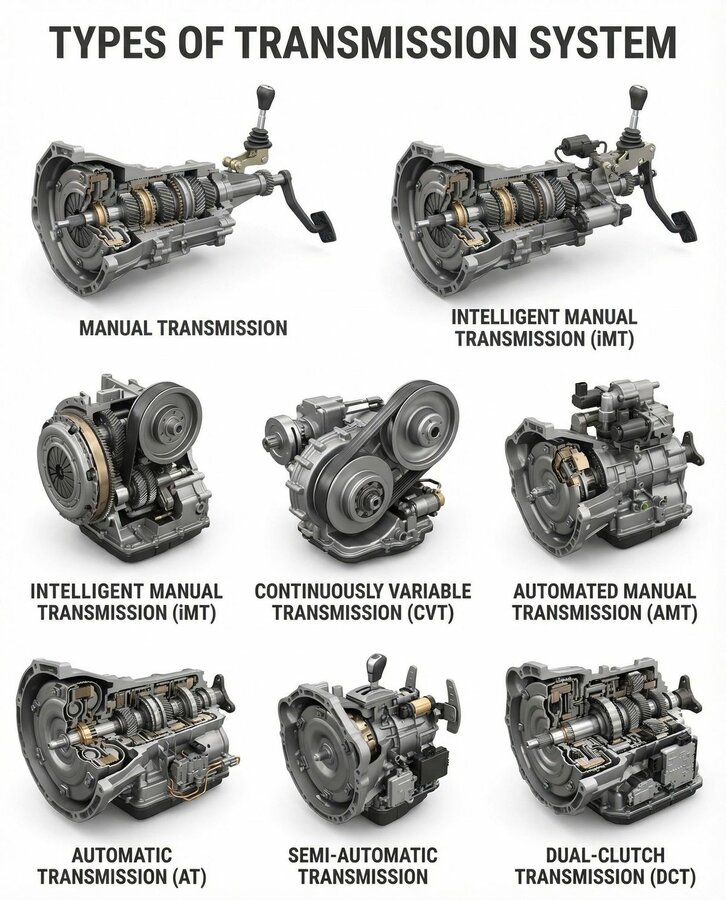 TYPES OF TRANSMISSION SYSTEM

MANUAL TRANSMISSION

INTELLIGENT MANUAL TRANSMISSION (iMT)

INTELLIGENT MANUAL TRANSMISSION (iMT)

CONTINUOUSLY VARIABLE TRANSMISSION (CVT)

AUTOMATED MANUAL TRANSMISSION (AMT)

AUTOMATIC TRANSMISSION (AT)

SEMI-AUTOMATIC TRANSMISSION

DUAL-CLUTCH TRANSMISSION (DCT)