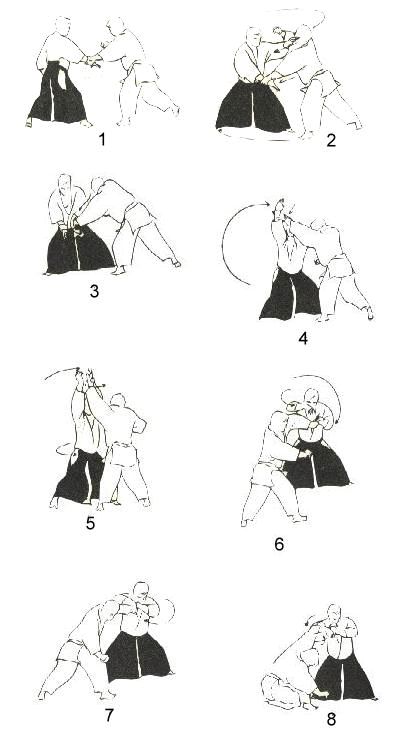 1

2

3

4

5

6

7

8