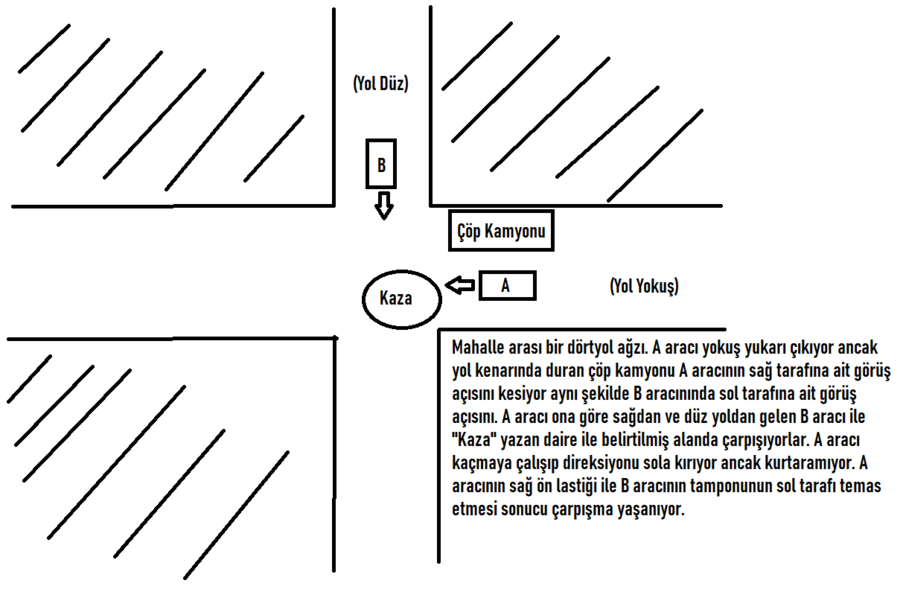 (Yol Düz)

B

Çöp Kamyonu

Kaza

A

(Yol Yokuş)

Mahalle arası bir dörtyol ağzı. A aracı yokuş yukarı çıkıyor ancak yol kenarında duran çöp kamyonu A aracının sağ tarafına ait görüş açısını kesiyor aynı şekilde B aracınında sol tarafına ait görüş açısını. A aracı ona göre sağdan ve düz yoldan gelen B aracı ile "Kaza" yazan daire ile belirtilmiş alanda çarpışıyorlar. A aracı kaçmaya çalışıp direksiyonu sola kırıyor ancak kurtaramıyor. A aracının sağ ön lastiği ile B aracının tamponunun sol tarafı temas etmesi sonucu çarpışma yaşanıyor.