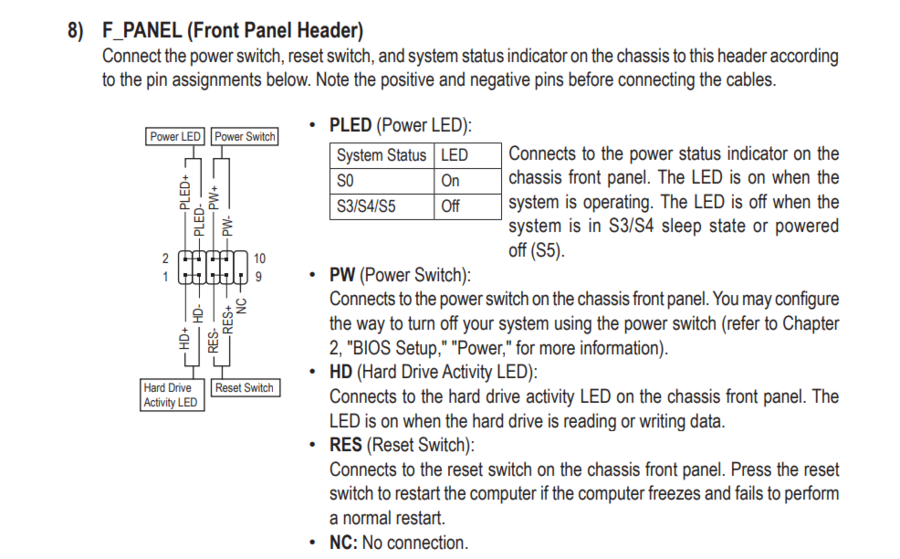 8) F_PANEL (Front Panel Header)
Connect the power switch, reset switch, and system status indicator on the chassis to this header according to the pin assignments below. Note the positive and negative pins before connecting the cables.

Power LED
Power Switch
PLED+
PLED-
PW+
PW-
2
1
10
9
HD+
HD-
RES-
RES+
NC
Hard Drive Activity LED
Reset Switch

• PLED (Power LED):

| System Status | LED |
|---|---|
| S0 | On |
| S3/S4/S5 | Off |

Connects to the power status indicator on the chassis front panel. The LED is on when the system is operating. The LED is off when the system is in S3/S4 sleep state or powered off (S5).

• PW (Power Switch):
Connects to the power switch on the chassis front panel. You may configure the way to turn off your system using the power switch (refer to Chapter 2, "BIOS Setup," "Power," for more information).
• HD (Hard Drive Activity LED):
Connects to the hard drive activity LED on the chassis front panel. The LED is on when the hard drive is reading or writing data.
• RES (Reset Switch):
Connects to the reset switch on the chassis front panel. Press the reset switch to restart the computer if the computer freezes and fails to perform a normal restart.
• NC: No connection.