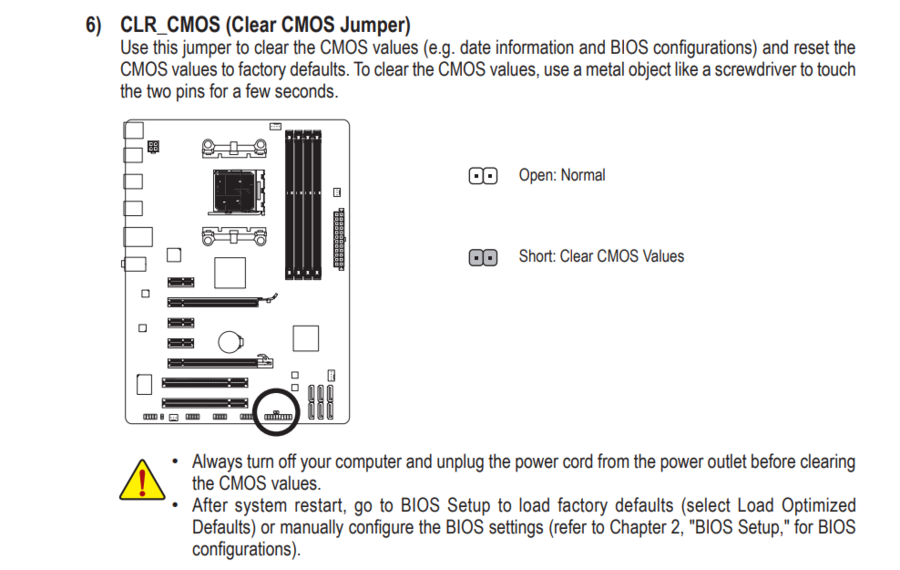 6) CLR_CMOS (Clear CMOS Jumper)
Use this jumper to clear the CMOS values (e.g. date information and BIOS configurations) and reset the CMOS values to factory defaults. To clear the CMOS values, use a metal object like a screwdriver to touch the two pins for a few seconds.

Open: Normal

Short: Clear CMOS Values

• Always turn off your computer and unplug the power cord from the power outlet before clearing the CMOS values.
• After system restart, go to BIOS Setup to load factory defaults (select Load Optimized Defaults) or manually configure the BIOS settings (refer to Chapter 2, "BIOS Setup," for BIOS configurations).