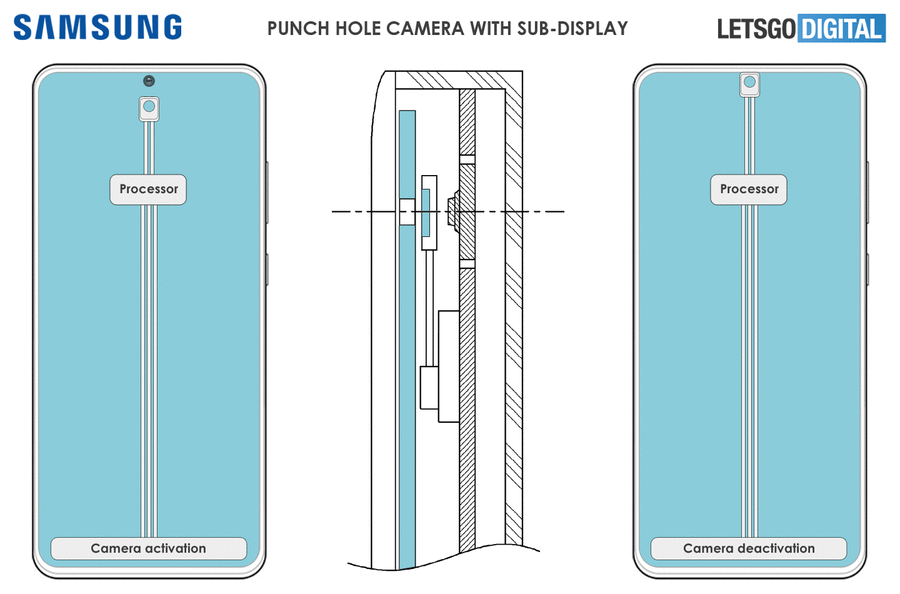 SAMSUNG

PUNCH HOLE CAMERA WITH SUB-DISPLAY

LETSGO DIGITAL

Processor

Camera activation

Processor

Camera deactivation