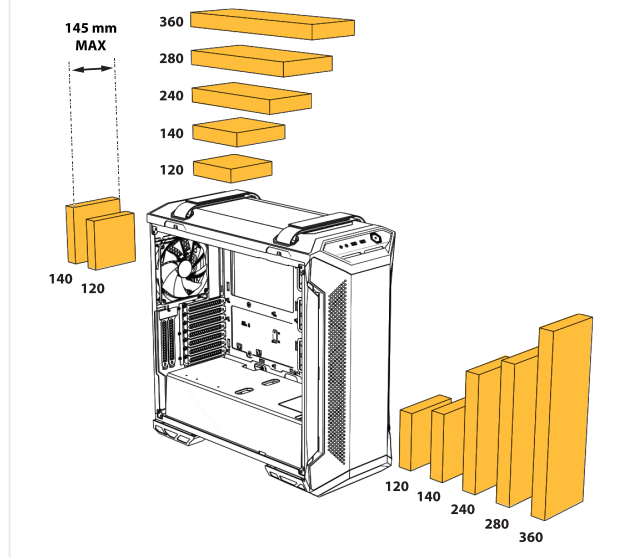 145 mm
MAX

360
280
240
140
120

140
120

120
140
240
280
360