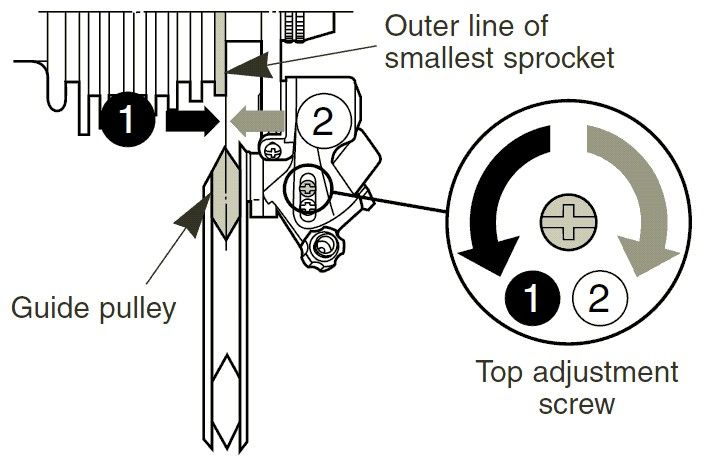 Outer line of smallest sprocket

1

2

Guide pulley

1 2

Top adjustment screw